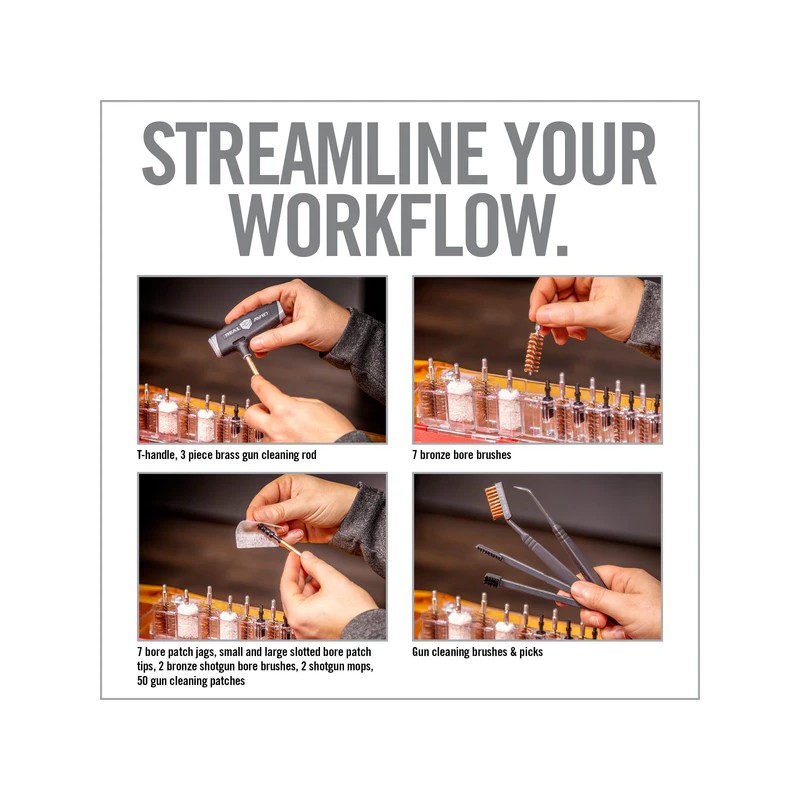 STREAMLINE YOUR WORKFLOW.

REAL AVID

T-handle, 3 piece brass gun cleaning rod

7 bronze bore brushes

7 bore patch jags, small and large slotted bore patch tips, 2 bronze shotgun bore brushes, 2 shotgun mops, 50 gun cleaning patches

Gun cleaning brushes & picks