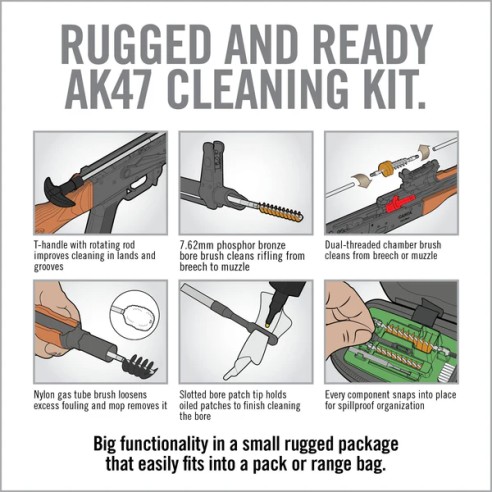 RUGGED AND READY AK47 CLEANING KIT.

T-handle with rotating rod improves cleaning in lands and grooves

7.62mm phosphor bronze bore brush cleans rifling from breech to muzzle

Dual-threaded chamber brush cleans from breech or muzzle

Nylon gas tube brush loosens excess fouling and mop removes it

Slotted bore patch tip holds oiled patches to finish cleaning the bore

Every component snaps into place for spillproof organization

Big functionality in a small rugged package that easily fits into a pack or range bag.