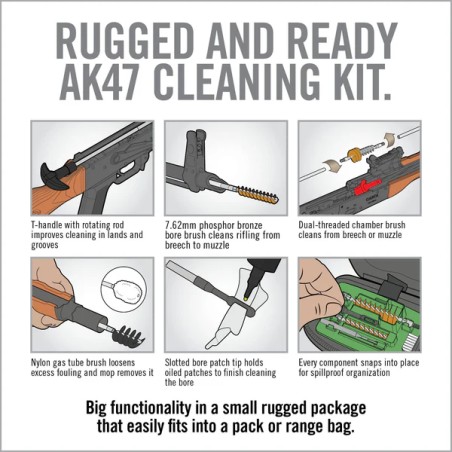 RUGGED AND READY AK47 CLEANING KIT.

T-handle with rotating rod improves cleaning in lands and grooves

7.62mm phosphor bronze bore brush cleans rifling from breech to muzzle

Dual-threaded chamber brush cleans from breech or muzzle

Nylon gas tube brush loosens excess fouling and mop removes it

Slotted bore patch tip holds oiled patches to finish cleaning the bore

Every component snaps into place for spillproof organization

Big functionality in a small rugged package that easily fits into a pack or range bag.