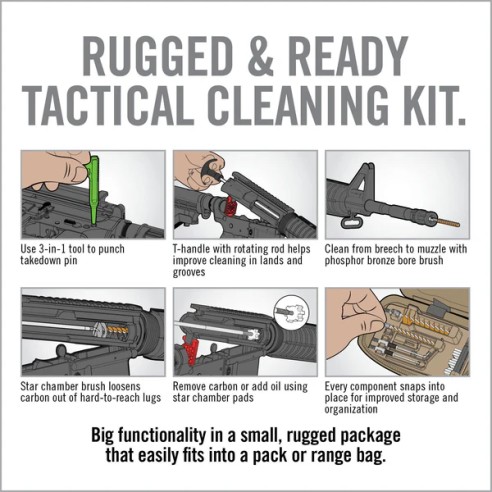 RUGGED & READY TACTICAL CLEANING KIT.

Use 3-in-1 tool to punch takedown pin

T-handle with rotating rod helps improve cleaning in lands and grooves

Clean from breech to muzzle with phosphor bronze bore brush

Star chamber brush loosens carbon out of hard-to-reach lugs

Remove carbon or add oil using star chamber pads

Every component snaps into place for improved storage and organization

Big functionality in a small, rugged package that easily fits into a pack or range bag.