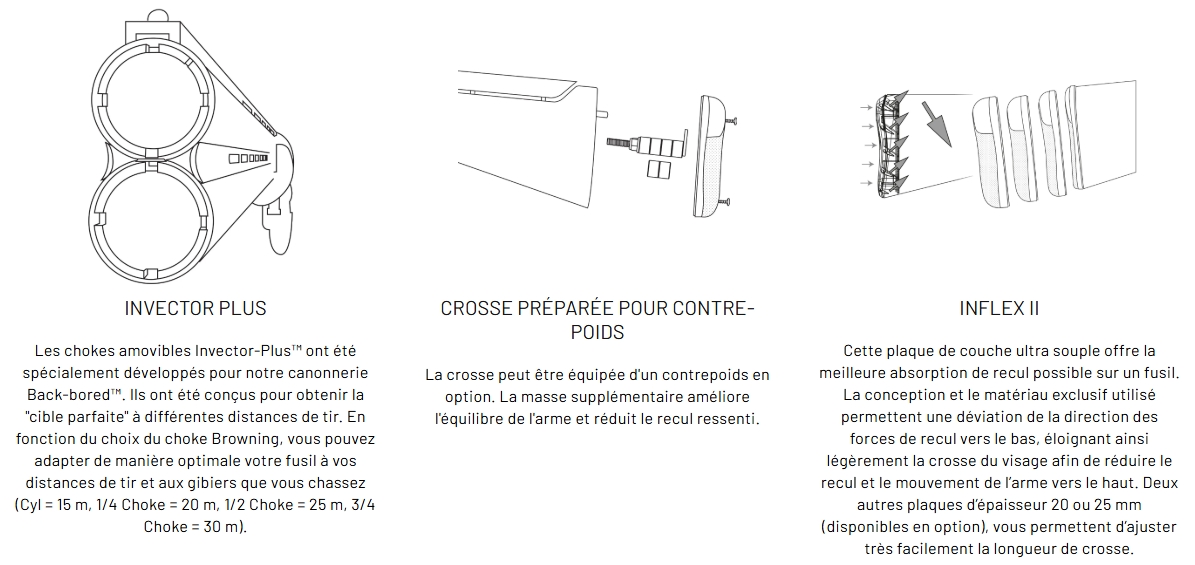 INVECTOR PLUS

Les chokes amovibles Invector-Plus™ ont été spécialement développés pour notre canonnerie Back-bored™. Ils ont été conçus pour obtenir la "cible parfaite" à différentes distances de tir. En fonction du choix du choke Browning, vous pouvez adapter de manière optimale votre fusil à vos distances de tir et aux gibiers que vous chassez (Cyl = 15 m, 1/4 Choke = 20 m, 1/2 Choke = 25 m, 3/4 Choke = 30 m).

CROSSE PRÉPARÉE POUR CONTRE-POIDS

La crosse peut être équipée d'un contrepoids en option. La masse supplémentaire améliore l'équilibre de l'arme et réduit le recul ressenti.

INFLEX II

Cette plaque de couche ultra souple offre la meilleure absorption de recul possible sur un fusil. La conception et le matériau exclusif utilisé permettent une déviation de la direction des forces de recul vers le bas, éloignant ainsi légèrement la crosse du visage afin de réduire le recul et le mouvement de l'arme vers le haut. Deux autres plaques d'épaisseur 20 ou 25 mm (disponibles en option), vous permettent d'ajuster très facilement la longueur de crosse.